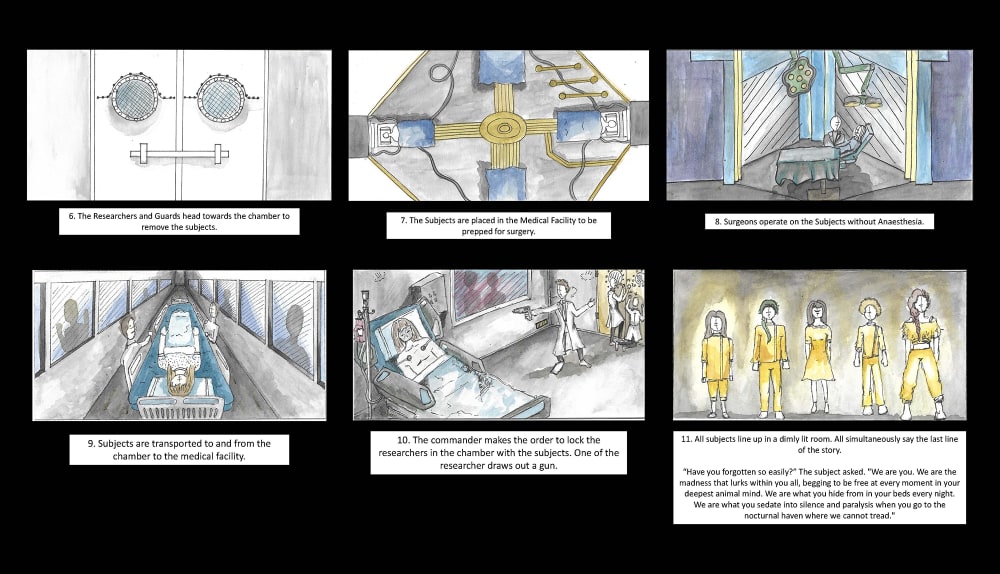 6. The Researchers and Guards head towards the chamber to remove the subjects.

7. The Subjects are placed in the Medical Facility to be prepped for surgery.

8. Surgeons operate on the Subjects without Anaesthesia.

9. Subjects are transported to and from the chamber to the medical facility.

10. The commander makes the order to lock the researchers in the chamber with the subjects. One of the researcher draws out a gun.

11. All subjects line up in a dimly lit room. All simultaneously say the last line of the story.

"Have you forgotten so easily?" The subject asked. "We are you. We are the madness that lurks within you all, begging to be free at every moment in your deepest animal mind. We are what you hide from in your beds every night. We are what you sedate into silence and paralysis when you go to the nocturnal haven where we cannot tread."