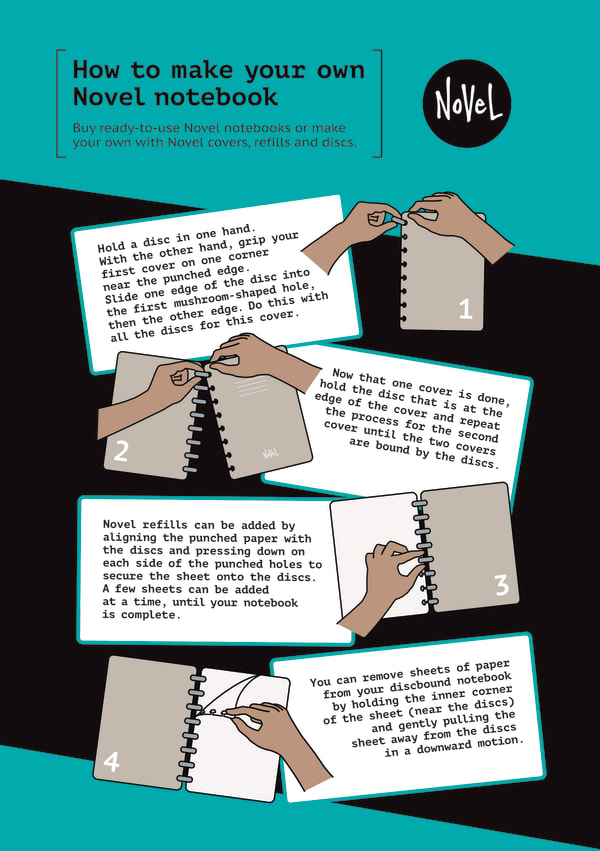 How to make your own Novel notebook

Buy ready-to-use Novel notebooks or make your own with Novel covers, refills and discs.

NoVeL

Hold a disc in one hand. With the other hand, grip your first cover on one corner near the punched edge. Slide one edge of the disc into the first mushroom-shaped hole, then the other edge. Do this with all the discs for this cover.

1

2

NoVeL

Now that one cover is done, hold the disc that is at the edge of the cover and repeat the process for the second cover until the two covers are bound by the discs.

Novel refills can be added by aligning the punched paper with the discs and pressing down on each side of the punched holes to secure the sheet onto the discs. A few sheets can be added at a time, until your notebook is complete.

3

4

You can remove sheets of paper from your discbound notebook by holding the inner corner of the sheet (near the discs) and gently pulling the sheet away from the discs in a downward motion.